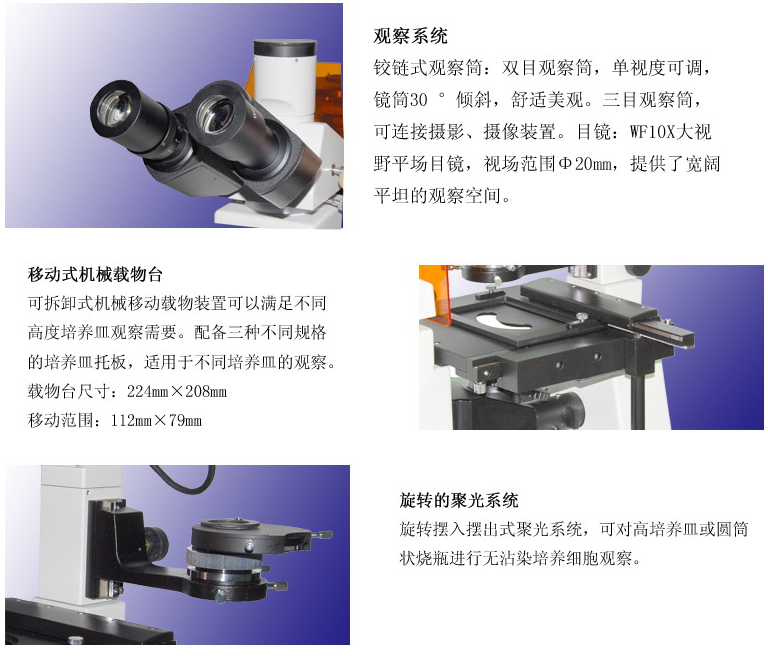 观察系统
铰链式观察筒：双目观察筒，单视度可调，镜筒30 ° 倾斜，舒适美观。三目观察筒，可连接摄影、摄像装置。目镜：WF10X大视野平场目镜，视场范围Φ20mm，提供了宽阔平坦的观察空间。

移动式机械载物台
可拆卸式机械移动载物装置可以满足不同高度培养皿观察需要。配备三种不同规格的培养皿托板，适用于不同培养皿的观察。
载物台尺寸：224mm×208mm
移动范围：112mm×79mm

旋转的聚光系统
旋转摆入摆出式聚光系统，可对高培养皿或圆筒状烧瓶进行无沾染培养细胞观察。